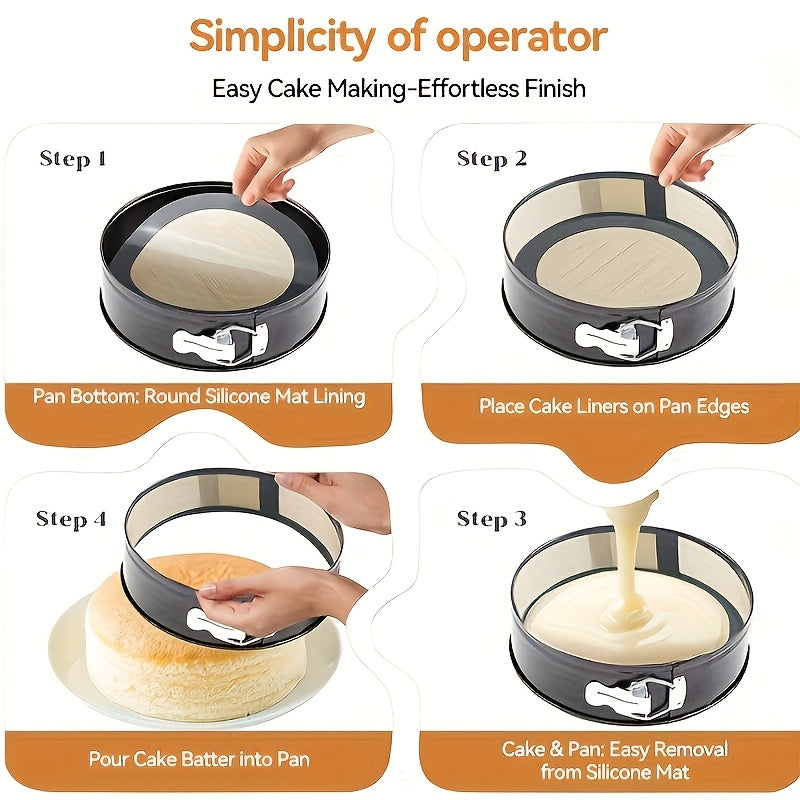 Simplicity of operator

Easy Cake Making-Effortless Finish

Step 1

Pan Bottom: Round Silicone Mat Lining

Step 2

Place Cake Liners on Pan Edges

Step 4

Pour Cake Batter into Pan

Step 3

Cake & Pan: Easy Removal from Silicone Mat