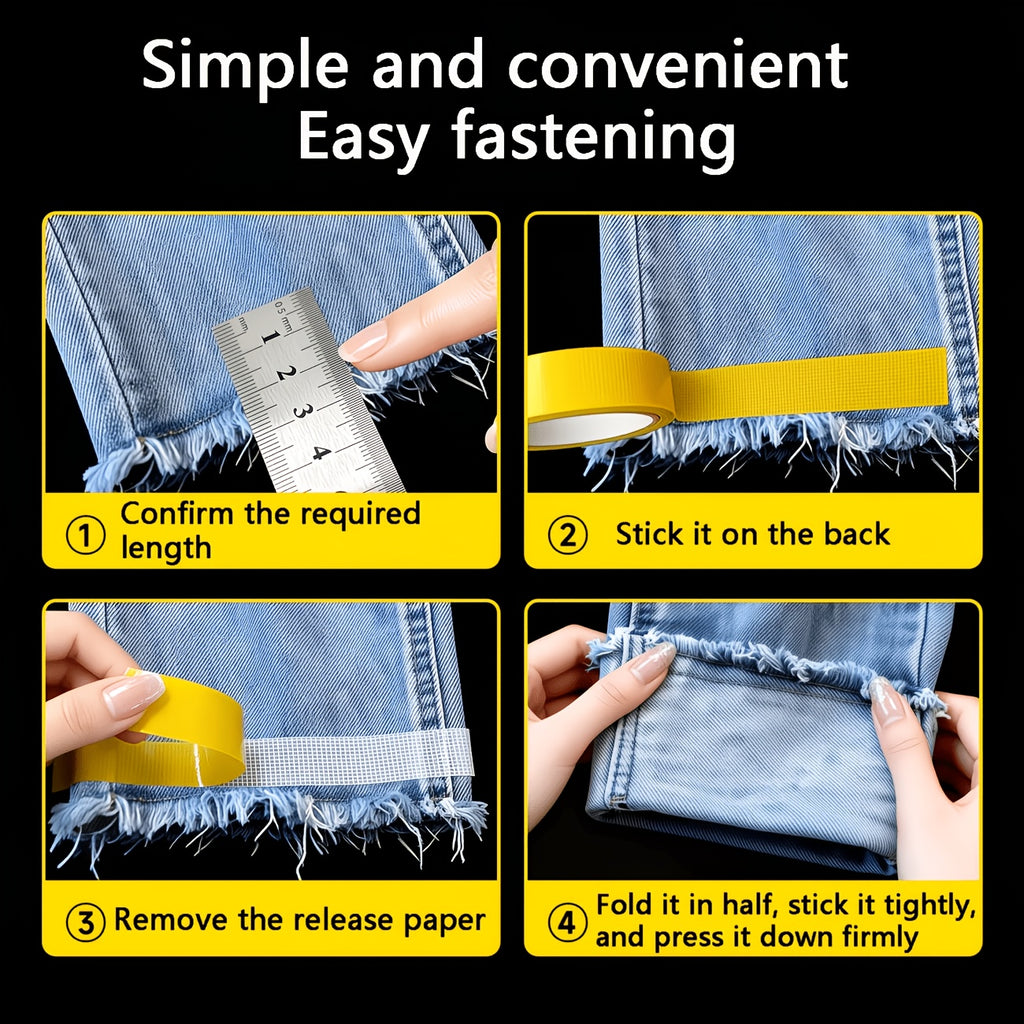 Simple and convenient
Easy fastening

0.5 1 2 3 4

① Confirm the required length

② Stick it on the back

③ Remove the release paper

④ Fold it in half, stick it tightly, and press it down firmly