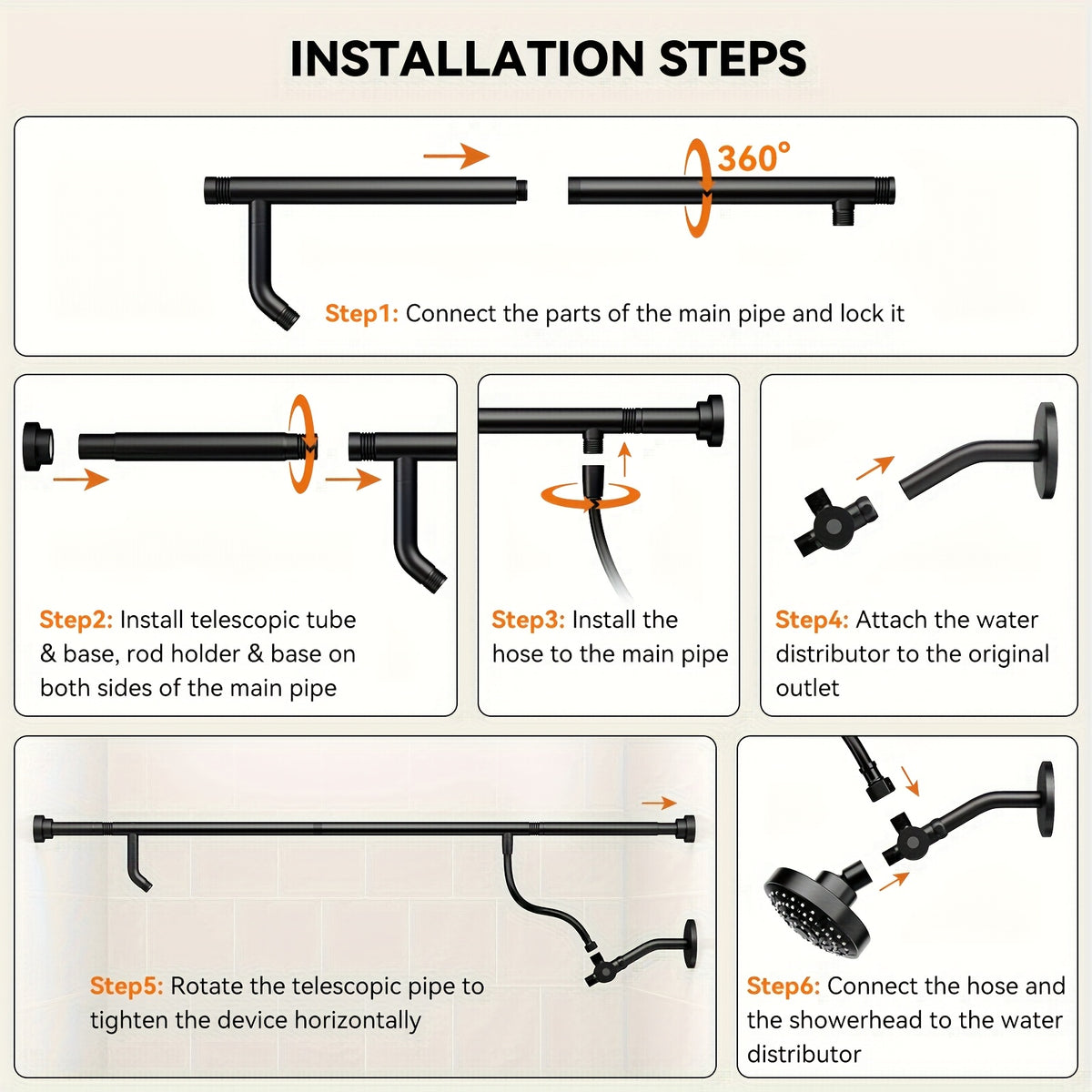 INSTALLATION STEPS

360°

Step1: Connect the parts of the main pipe and lock it

Step2: Install telescopic tube & base, rod holder & base on both sides of the main pipe

Step3: Install the hose to the main pipe

Step4: Attach the water distributor to the original outlet

Step5: Rotate the telescopic pipe to tighten the device horizontally

Step6: Connect the hose and the showerhead to the water distributor