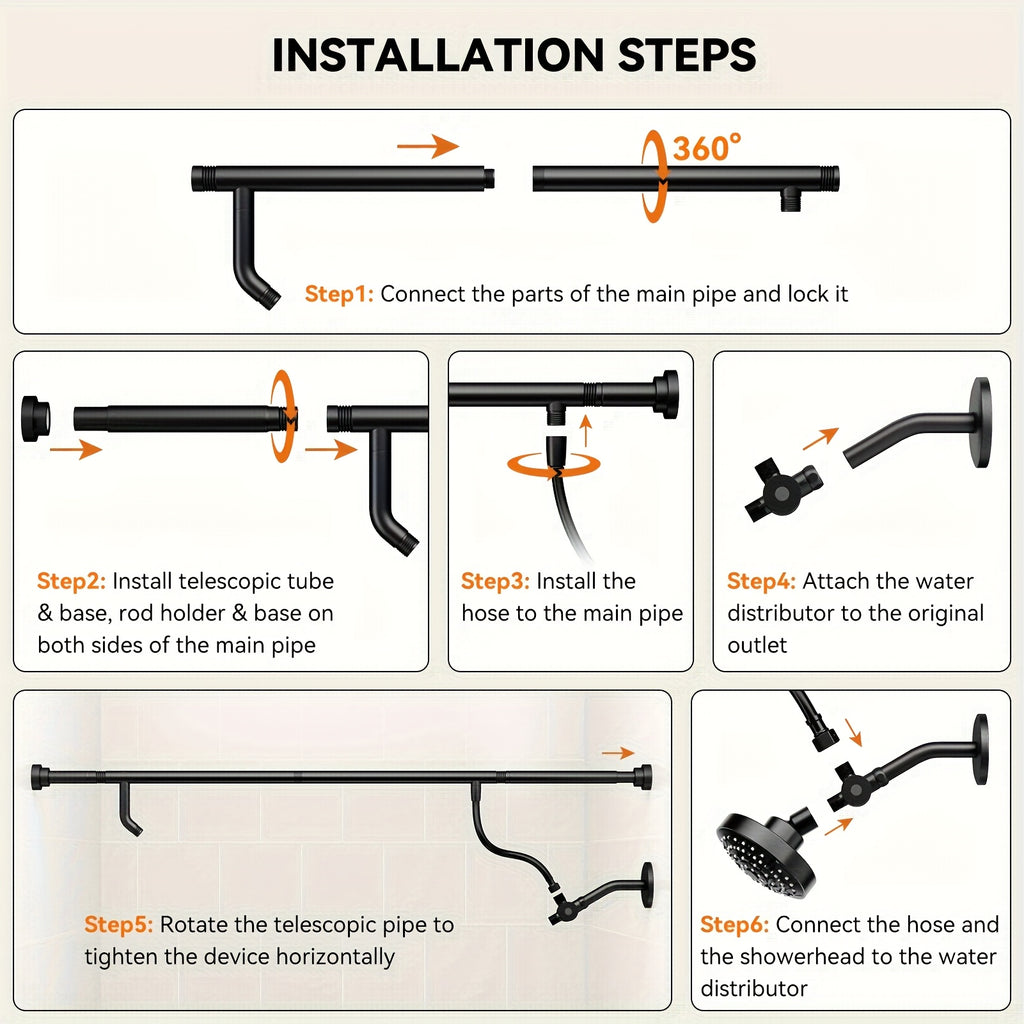 INSTALLATION STEPS

360°

Step1: Connect the parts of the main pipe and lock it

Step2: Install telescopic tube & base, rod holder & base on both sides of the main pipe

Step3: Install the hose to the main pipe

Step4: Attach the water distributor to the original outlet

Step5: Rotate the telescopic pipe to tighten the device horizontally

Step6: Connect the hose and the showerhead to the water distributor